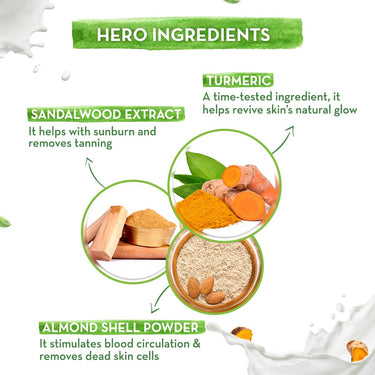 HERO INGREDIENTS

TURMERIC
A time-tested ingredient, it helps revive skin's natural glow

SANDALWOOD EXTRACT
It helps with sunburn and removes tanning

ALMOND SHELL POWDER
It stimulates blood circulation & removes dead skin cells